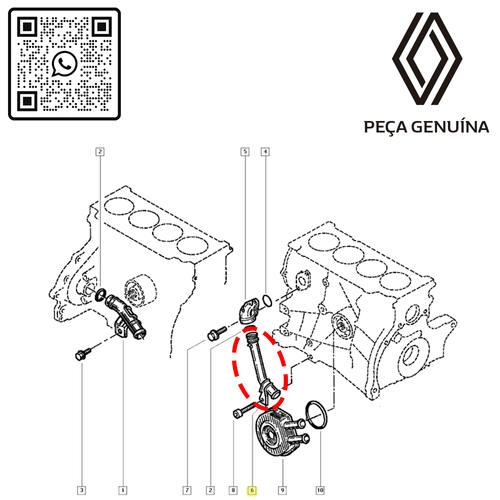 PEÇA GENUÍNA

2

5

4

3

1

7

2

8

6

9

10